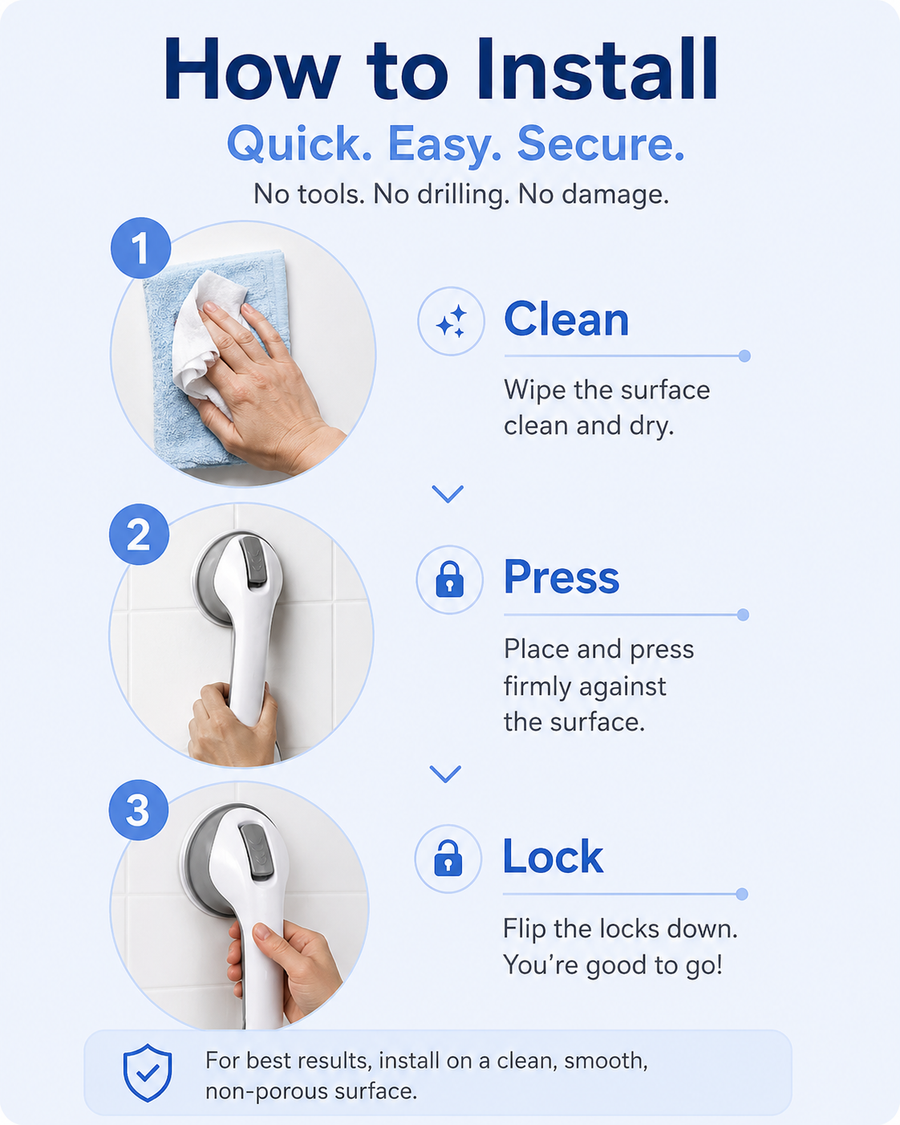 How to Install

Quick. Easy. Secure.

No tools. No drilling. No damage.

1

Clean

Wipe the surface clean and dry.

2

Press

Place and press firmly against the surface.

3

Lock

Flip the locks down. You're good to go!

For best results, install on a clean, smooth, non-porous surface.